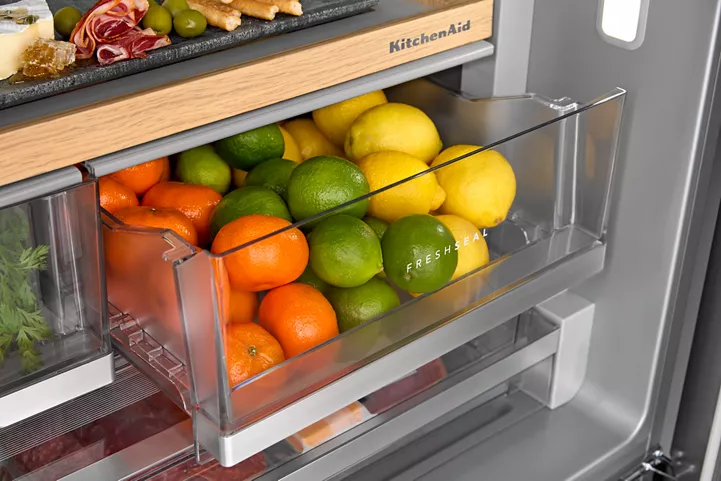 KitchenAid

FRESHSEAL