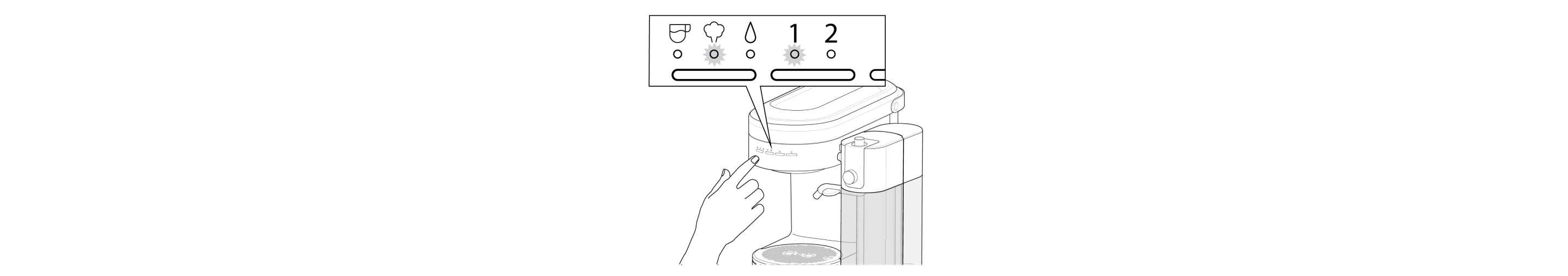 1 2