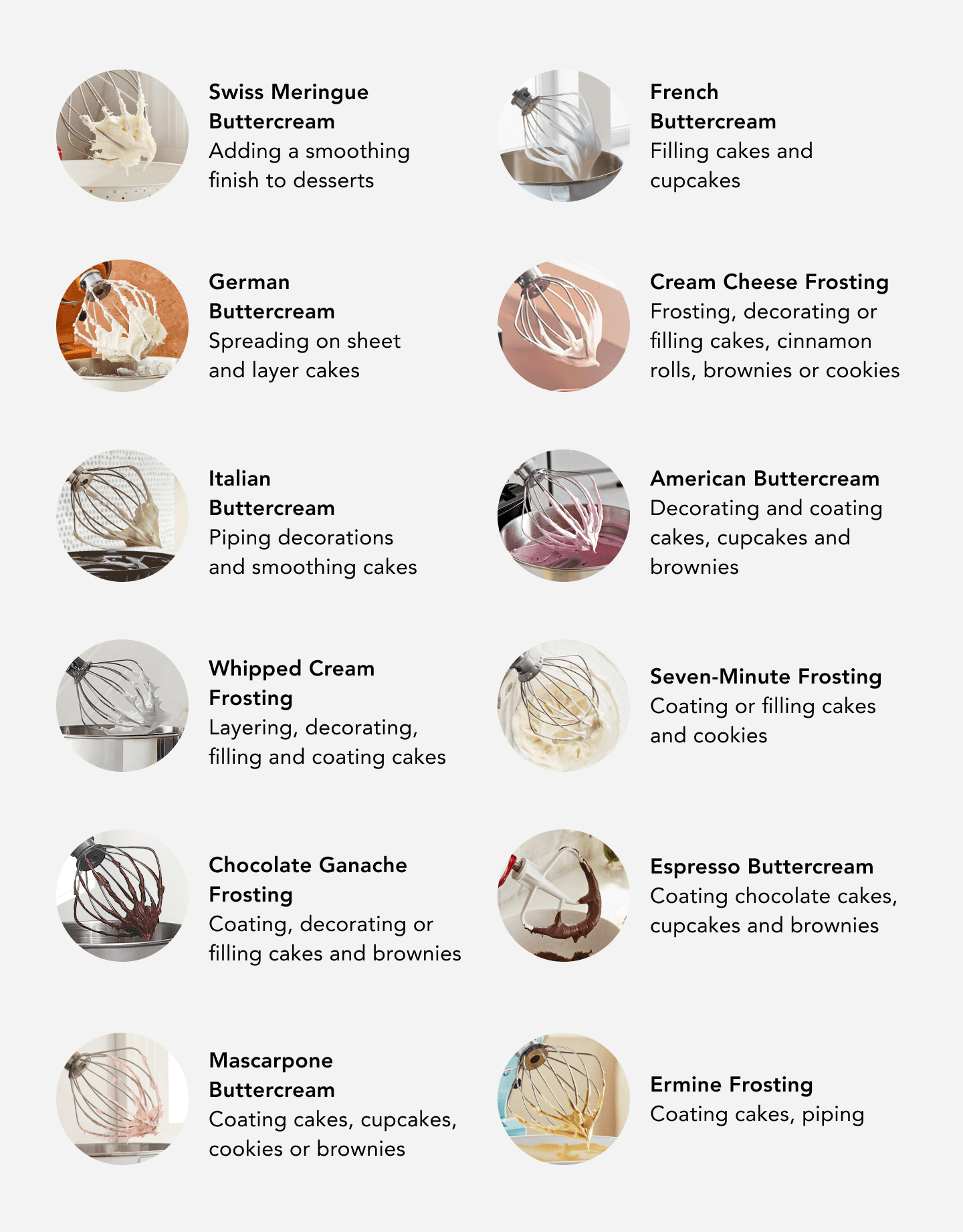 Swiss Meringue Buttercream
Adding a smoothing finish to desserts

German Buttercream
Spreading on sheet and layer cakes

Italian Buttercream
Piping decorations and smoothing cakes

Whipped Cream Frosting
Layering, decorating, filling and coating cakes

Chocolate Ganache Frosting
Coating, decorating or filling cakes and brownies

Mascarpone Buttercream
Coating cakes, cupcakes, cookies or brownies

French Buttercream
Filling cakes and cupcakes

Cream Cheese Frosting
Frosting, decorating or filling cakes, cinnamon rolls, brownies or cookies

American Buttercream
Decorating and coating cakes, cupcakes and brownies

Seven-Minute Frosting
Coating or filling cakes and cookies

Espresso Buttercream
Coating chocolate cakes, cupcakes and brownies

Ermine Frosting
Coating cakes, piping