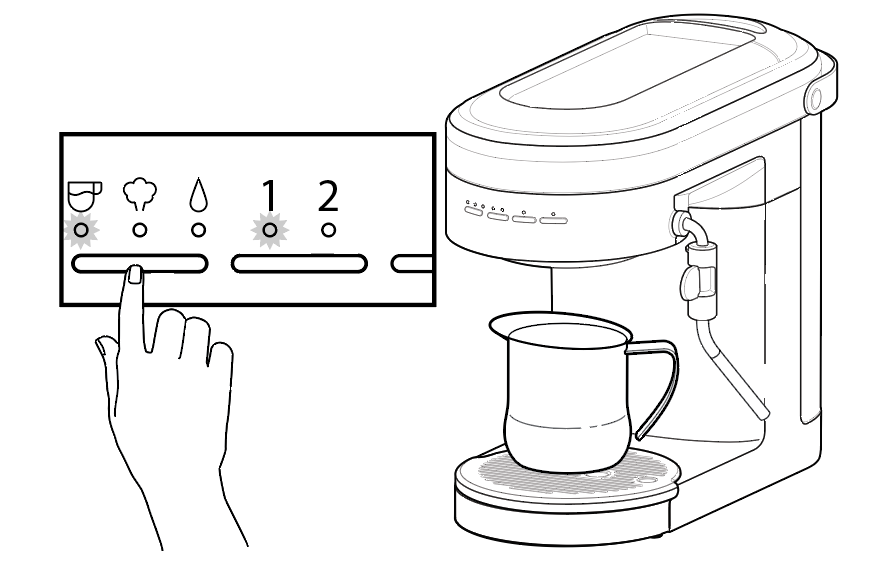 1 2