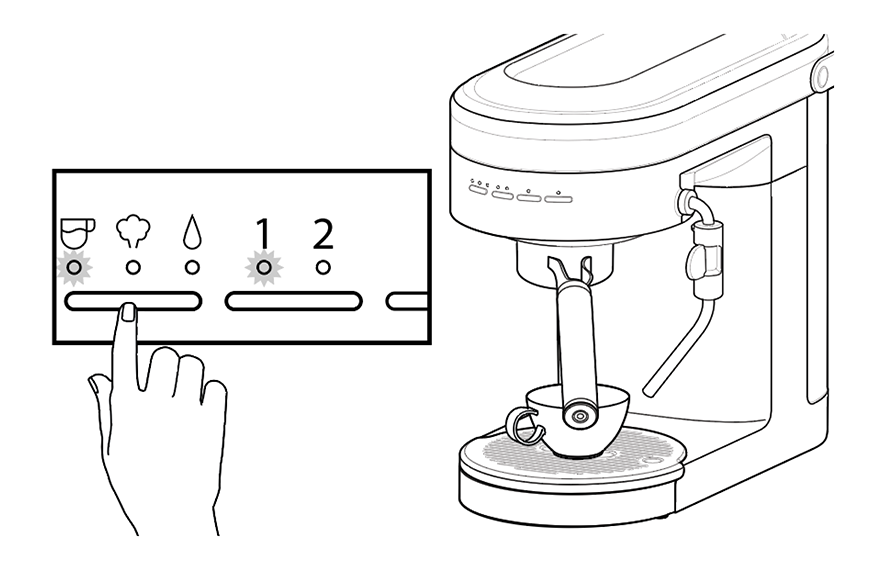 1 2