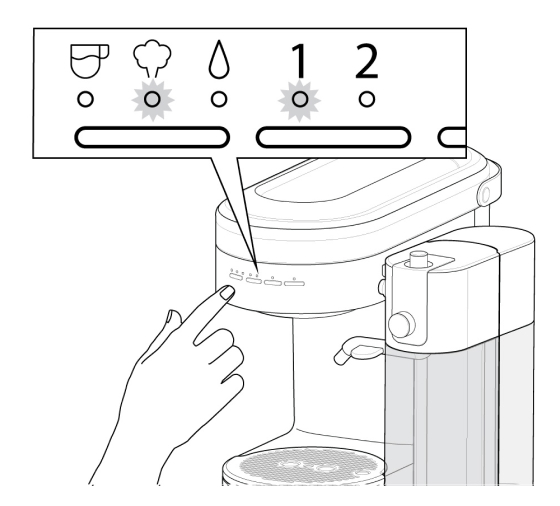 1 2